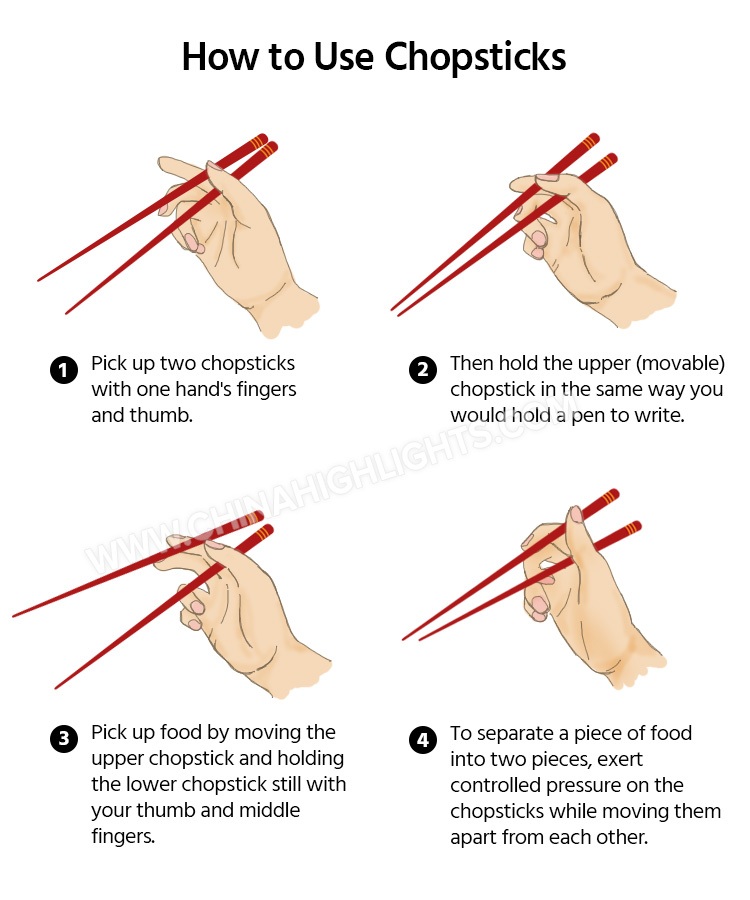 How to Use Chopsticks

1 Pick up two chopsticks with one hand's fingers and thumb.

2 Then hold the upper (movable) chopstick in the same way you would hold a pen to write.

WWW.CHINAHIGHLIGHTS.COM

3 Pick up food by moving the upper chopstick and holding the lower chopstick still with your thumb and middle fingers.

4 To separate a piece of food into two pieces, exert controlled pressure on the chopsticks while moving them apart from each other.